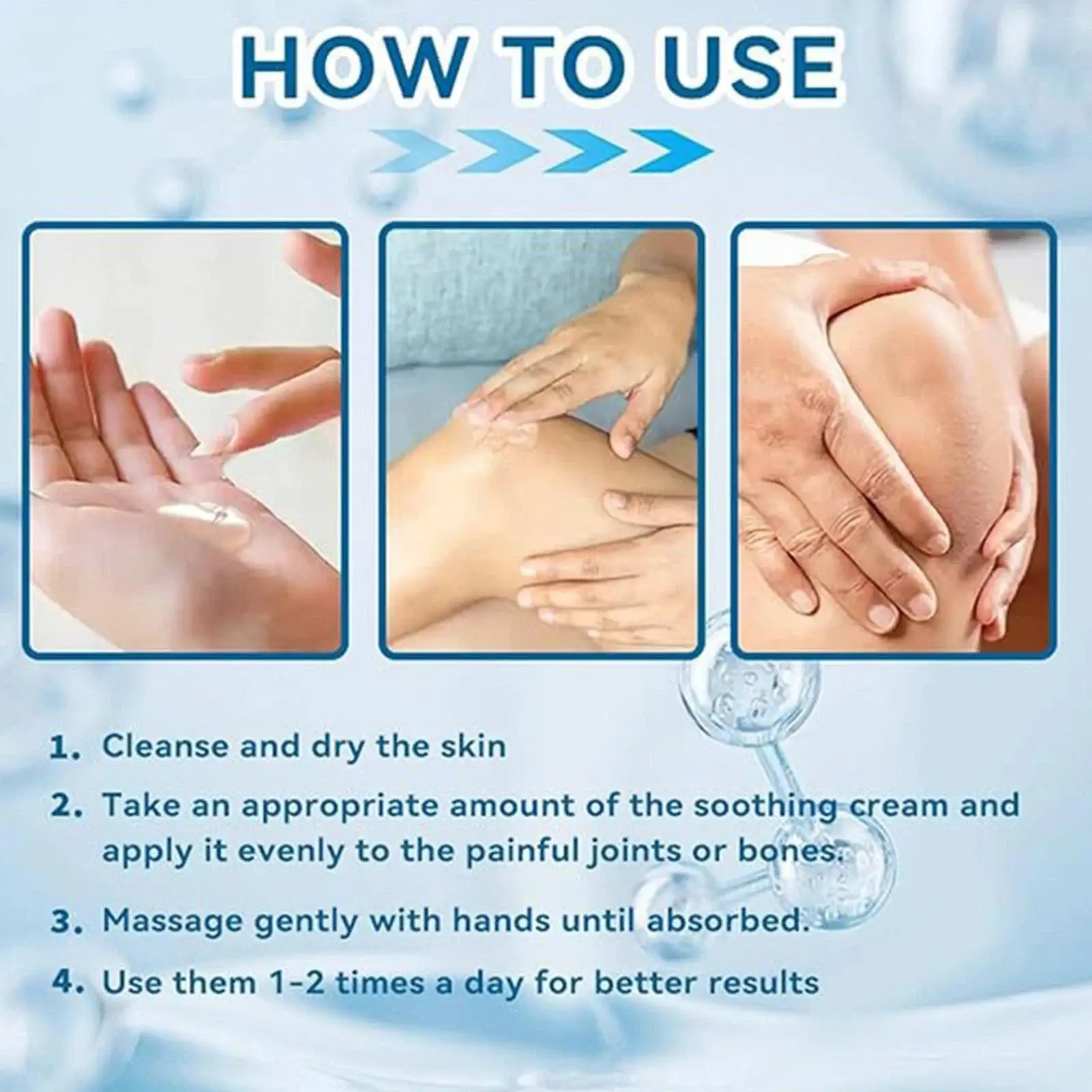 HOW TO USE

1. Cleanse and dry the skin

2. Take an appropriate amount of the soothing cream and apply it evenly to the painful joints or bones.

3. Massage gently with hands until absorbed.

4. Use them 1-2 times a day for better results